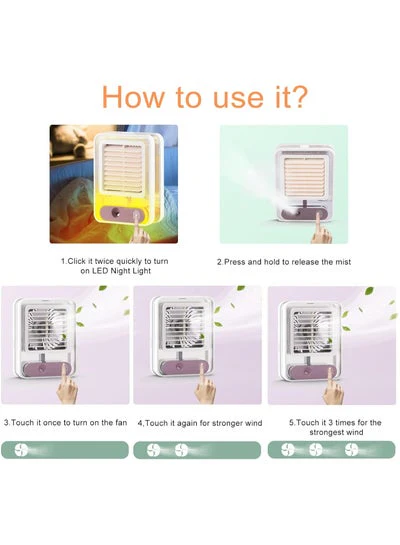 How to use it?

1.Click it twice quickly to turn on LED Night Light

2.Press and hold to release the mist

3.Touch it once to turn on the fan

4,Touch it again for stronger wind

5.Touch it 3 times for the strongest wind