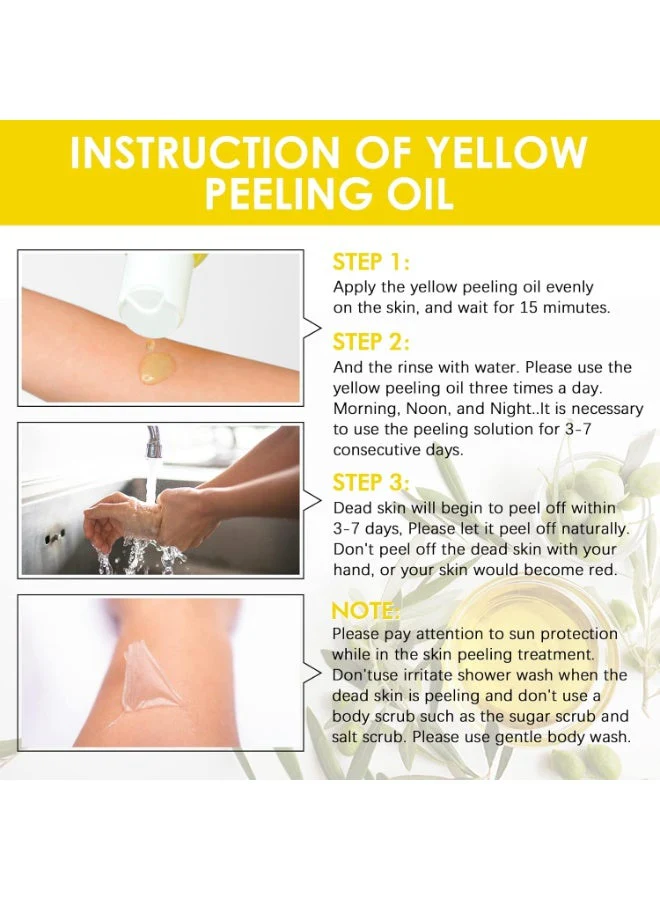 INSTRUCTION OF YELLOW PEELING OIL

STEP 1:
Apply the yellow peeling oil evenly on the skin, and wait for 15 mimutes.

STEP 2:
And the rinse with water. Please use the yellow peeling oil three times a day. Morning, Noon, and Night..It is necessary to use the peeling solution for 3-7 consecutive days.

STEP 3:
Dead skin will begin to peel off within 3-7 days, Please let it peel off naturally. Don't peel off the dead skin with your hand, or your skin would become red.

NOTE:
Please pay attention to sun protection while in the skin peeling treatment. Don'tuse irritate shower wash when the dead skin is peeling and don't use a body scrub such as the sugar scrub and salt scrub. Please use gentle body wash.