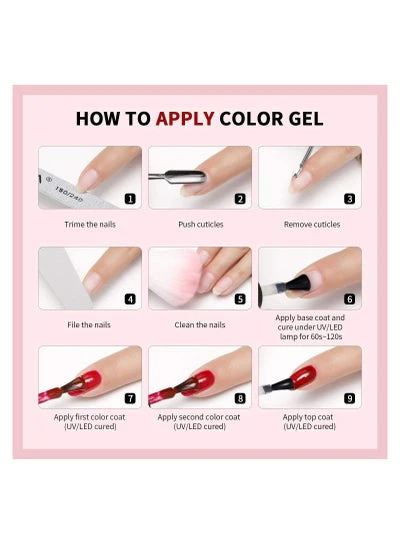 HOW TO APPLY COLOR GEL

180/240

1

Trime the nails

2

Push cuticles

3

Remove cuticles

4

File the nails

5

Clean the nails

6

Apply base coat and cure under UV/LED lamp for 60s~120s

7

Apply first color coat (UV/LED cured)

8

Apply second color coat (UV/LED cured)

9

Apply top coat (UV/LED cured)