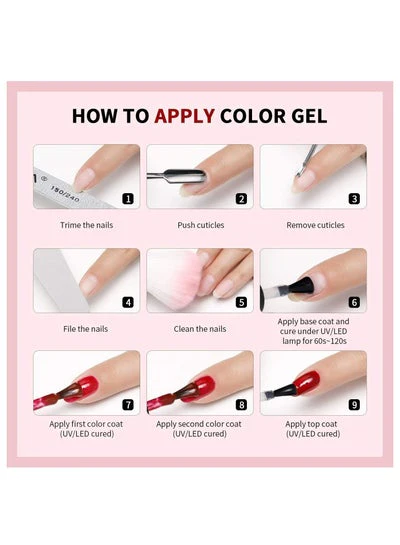 HOW TO APPLY COLOR GEL

150/240

1

Trime the nails

2

Push cuticles

3

Remove cuticles

4

File the nails

5

Clean the nails

6

Apply base coat and cure under UV/LED lamp for 60s~120s

7

Apply first color coat (UV/LED cured)

8

Apply second color coat (UV/LED cured)

9

Apply top coat (UV/LED cured)