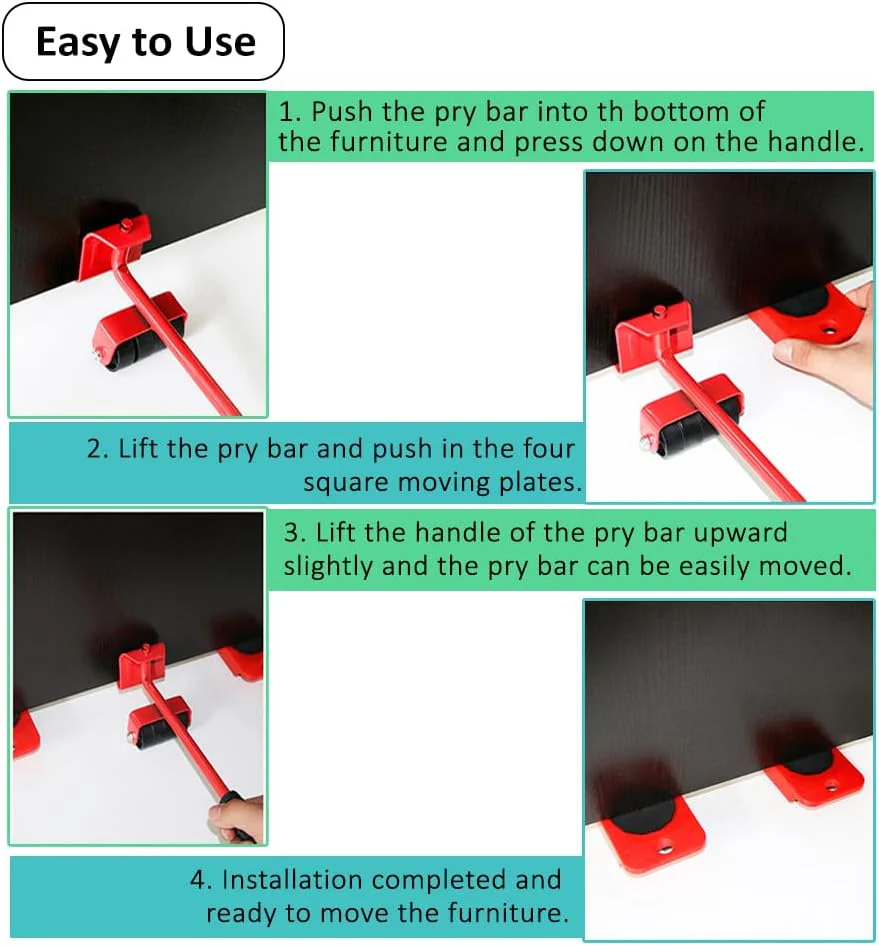 Easy to Use

1. Push the pry bar into th bottom of the furniture and press down on the handle.

2. Lift the pry bar and push in the four square moving plates.

3. Lift the handle of the pry bar upward slightly and the pry bar can be easily moved.

4. Installation completed and ready to move the furniture.