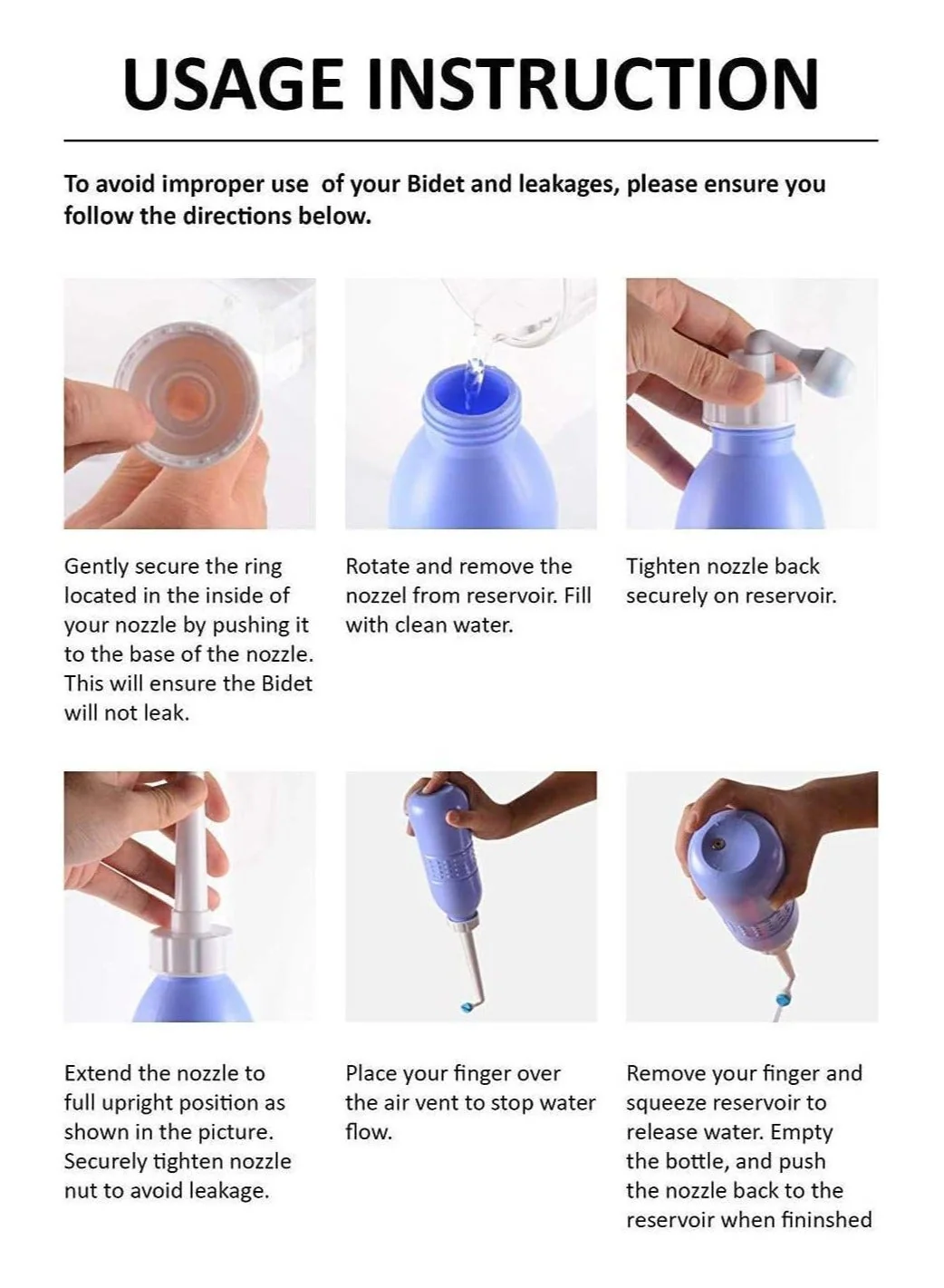 USAGE INSTRUCTION

To avoid improper use of your Bidet and leakages, please ensure you follow the directions below.

Gently secure the ring located in the inside of your nozzle by pushing it to the base of the nozzle. This will ensure the Bidet will not leak.

Rotate and remove the nozzel from reservoir. Fill with clean water.

Tighten nozzle back securely on reservoir.

Extend the nozzle to full upright position as shown in the picture. Securely tighten nozzle nut to avoid leakage.

Place your finger over the air vent to stop water flow.

Remove your finger and squeeze reservoir to release water. Empty the bottle, and push the nozzle back to the reservoir when fininshed