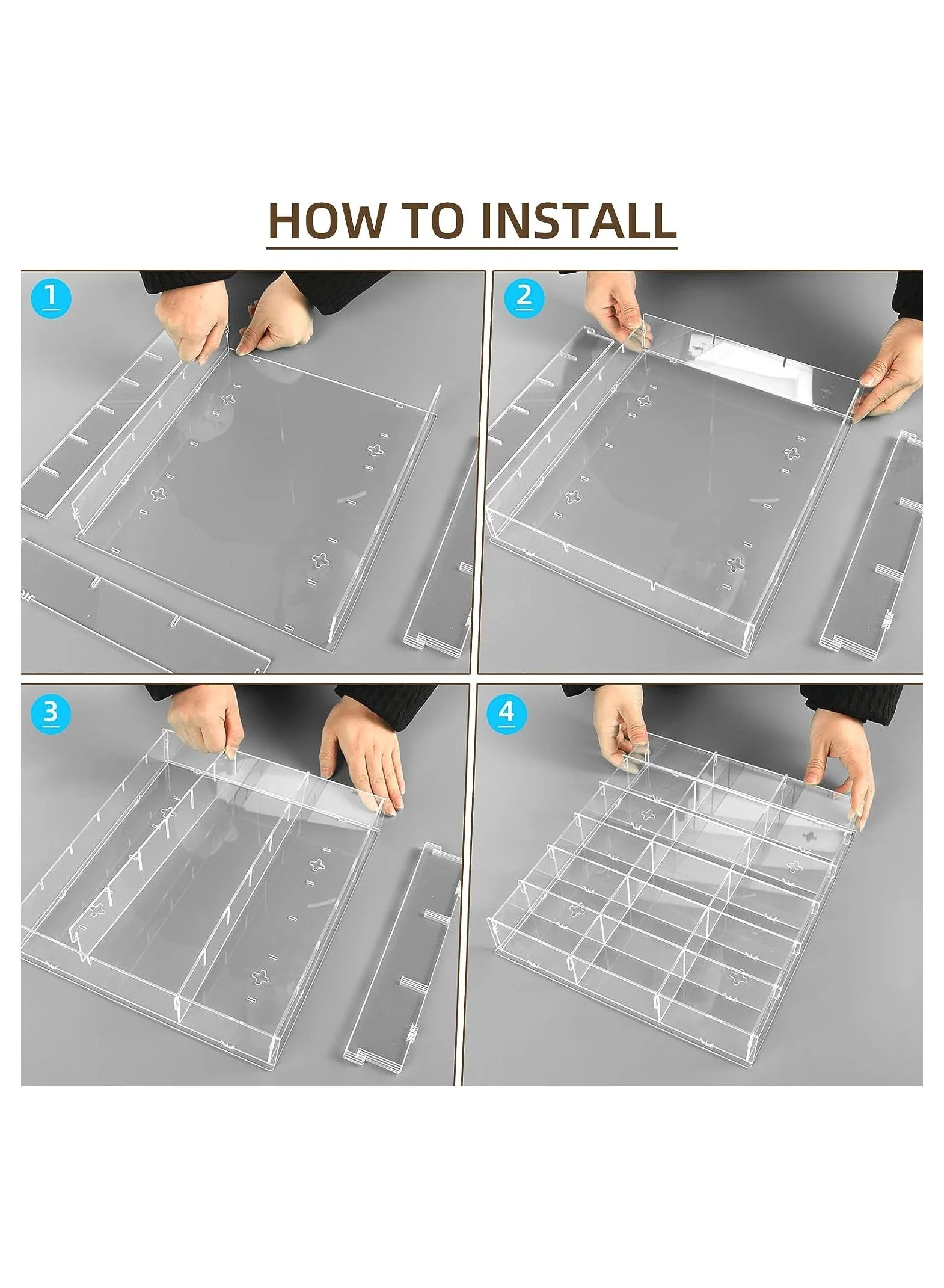 HOW TO INSTALL

1

2

3

4