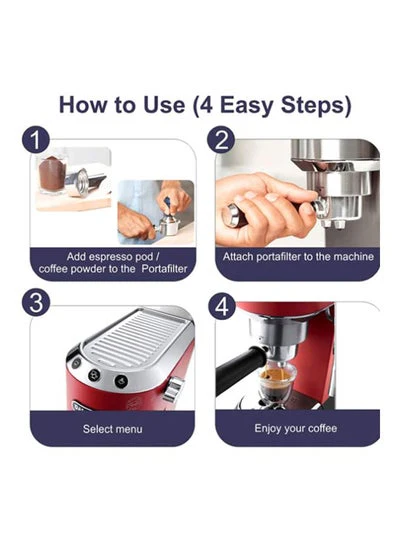 How to Use (4 Easy Steps)

1

Add espresso pod / coffee powder to the Portafilter

2

Attach portafilter to the machine

3

Select menu

4

Enjoy your coffee