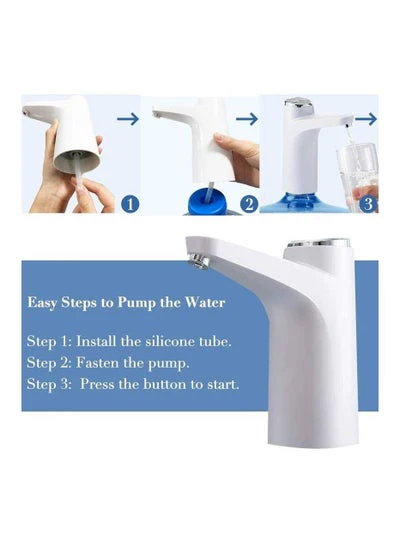 1

2

3

Easy Steps to Pump the Water

Step 1: Install the silicone tube.
Step 2: Fasten the pump.
Step 3: Press the button to start.