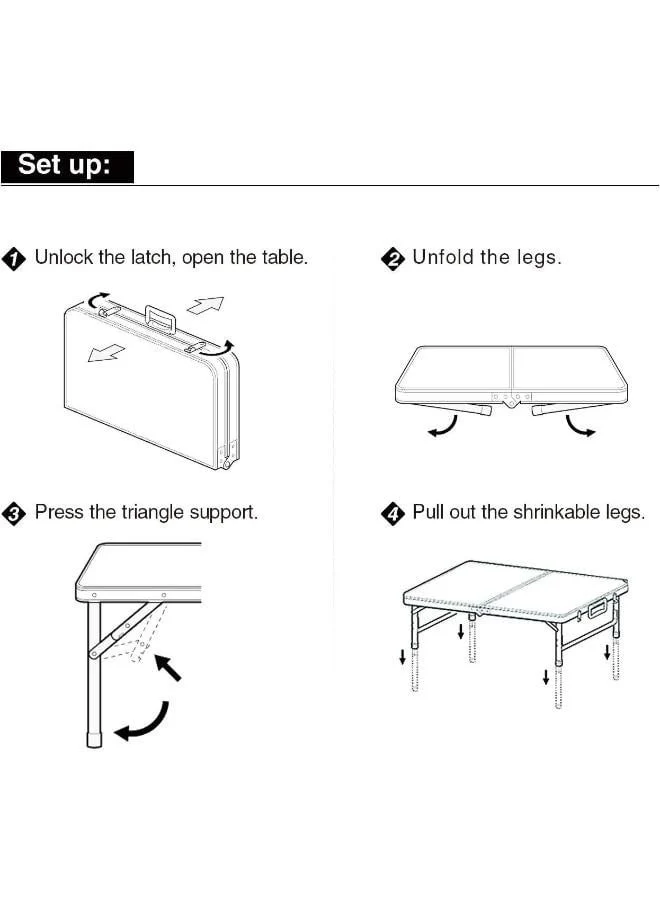 Set up:

1 Unlock the latch, open the table.

2 Unfold the legs.

3 Press the triangle support.

4 Pull out the shrinkable legs.