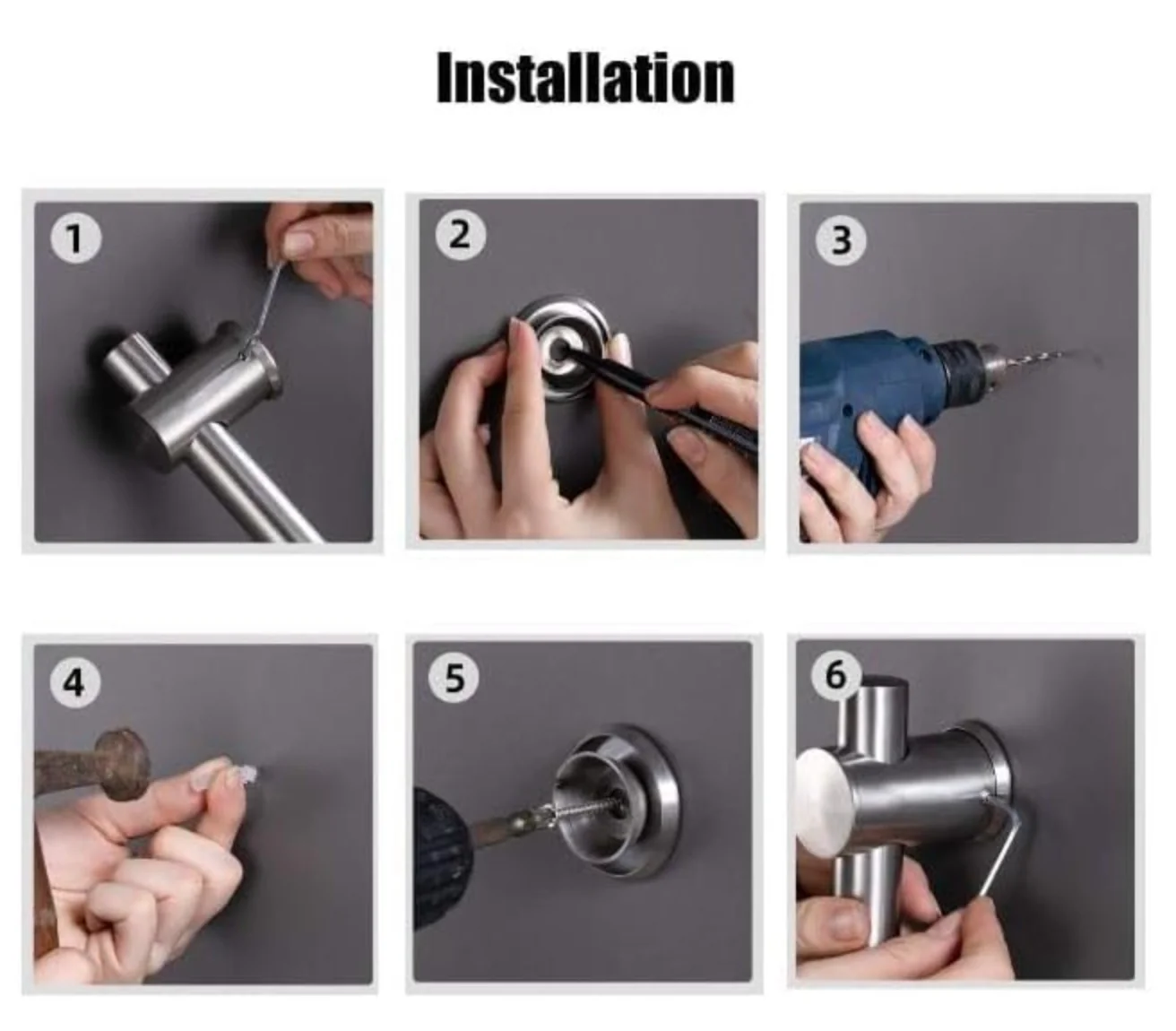 Installation

1

2

3

4

5

6