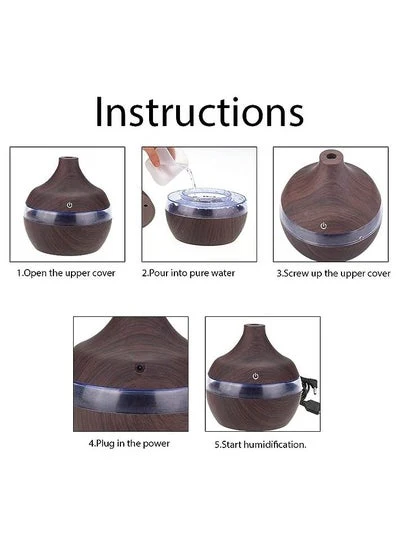 Instructions

1.Open the upper cover

2.Pour into pure water

3.Screw up the upper cover

4.Plug in the power

5.Start humidification.